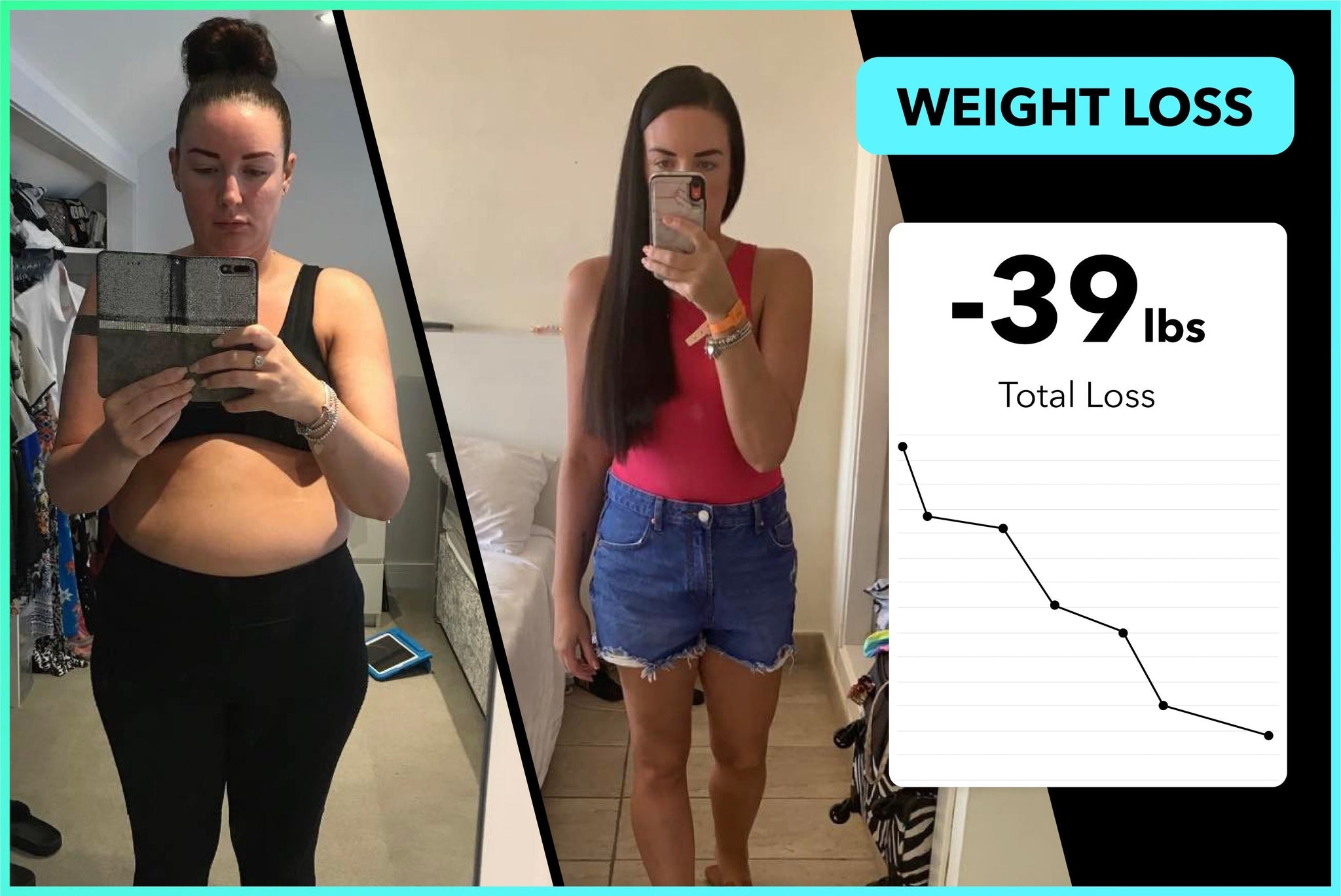 WEIGHT LOSS

-39 lbs

Total Loss