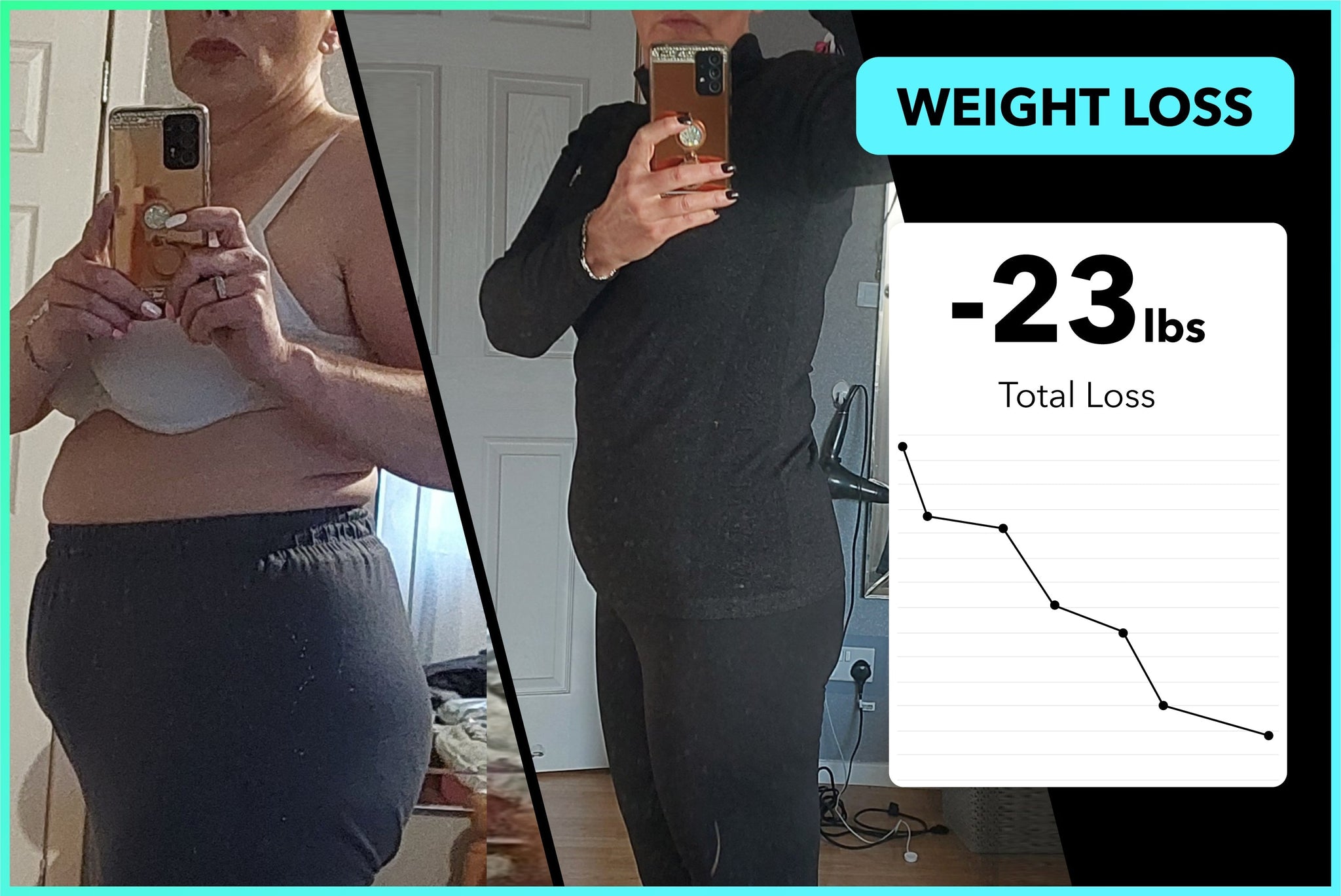 WEIGHT LOSS

-23 lbs

Total Loss