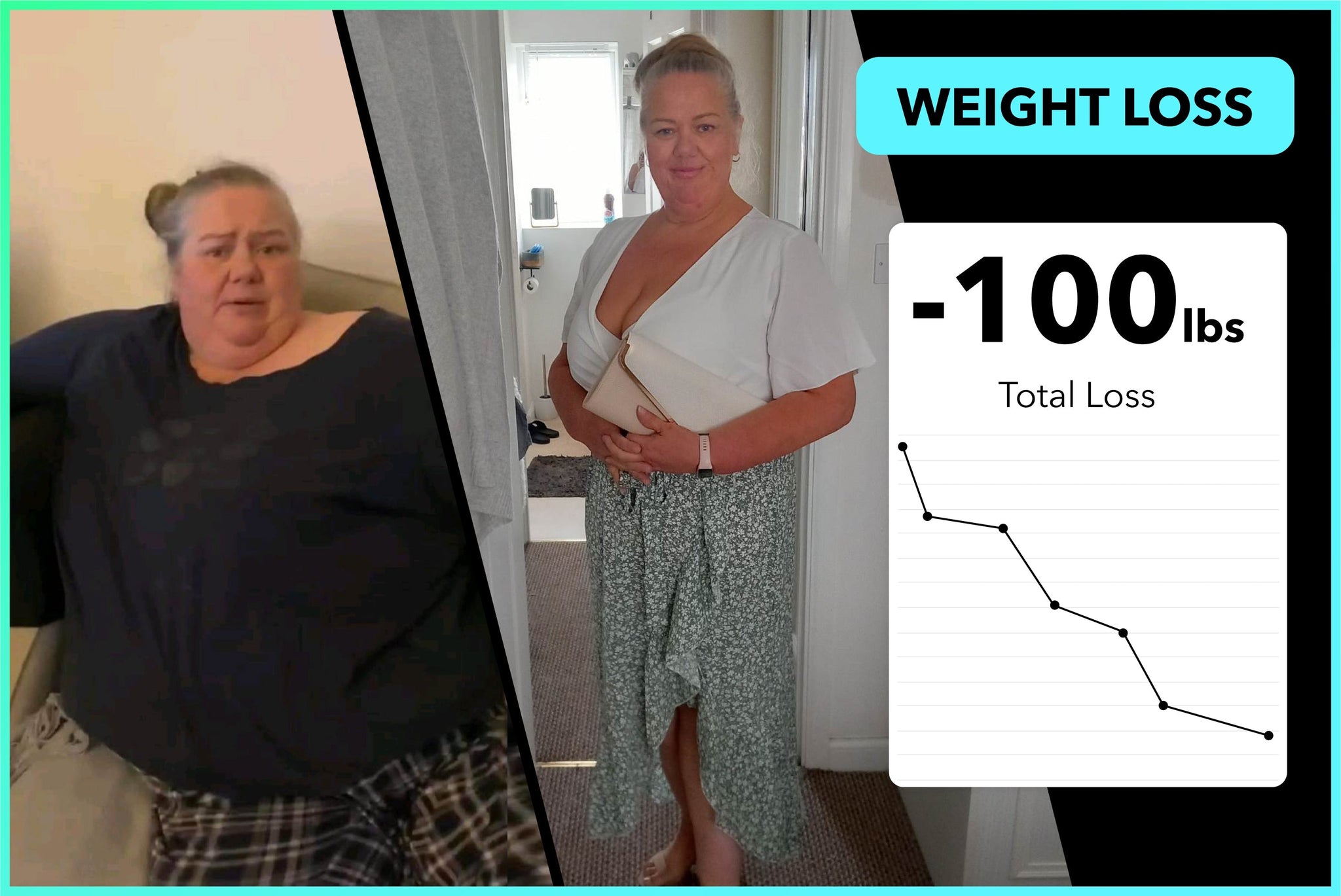 WEIGHT LOSS

-100lbs

Total Loss